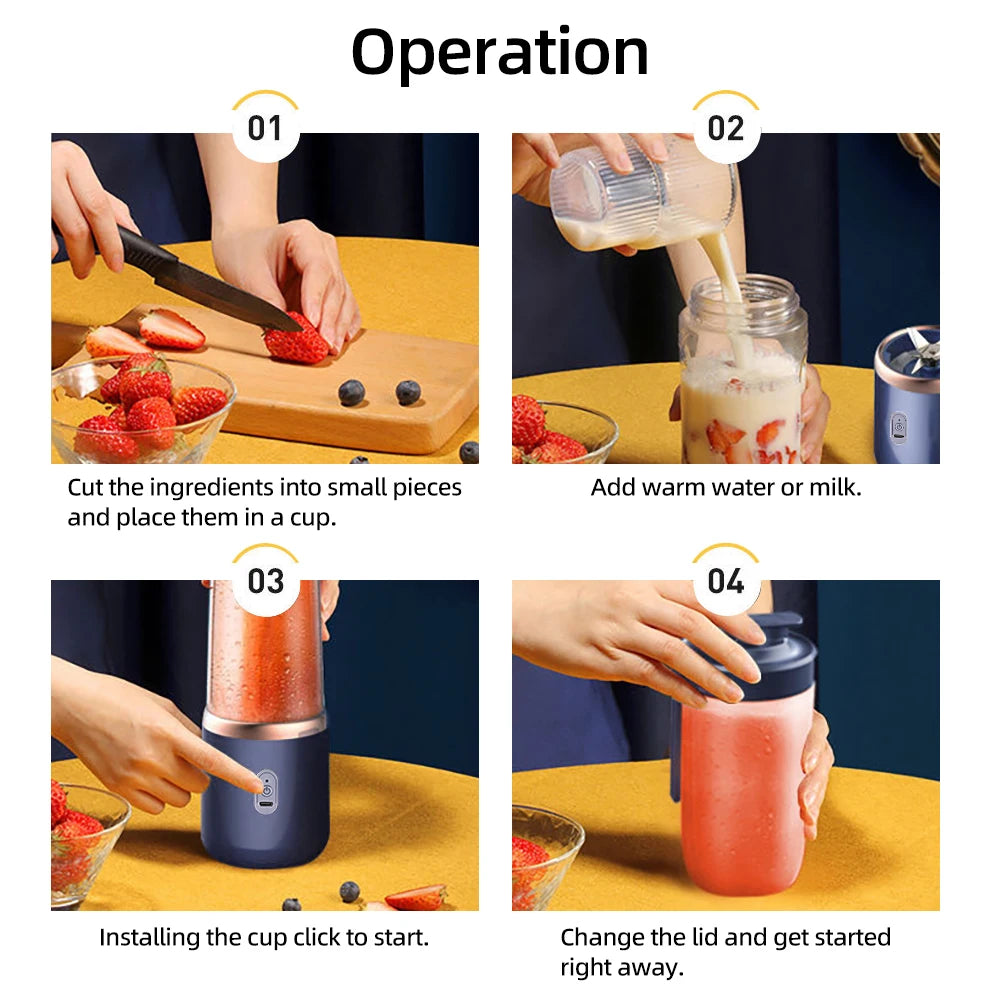 Operation

01

Cut the ingredients into small pieces and place them in a cup.

02

Add warm water or milk.

03

Installing the cup click to start.

04

Change the lid and get started right away.